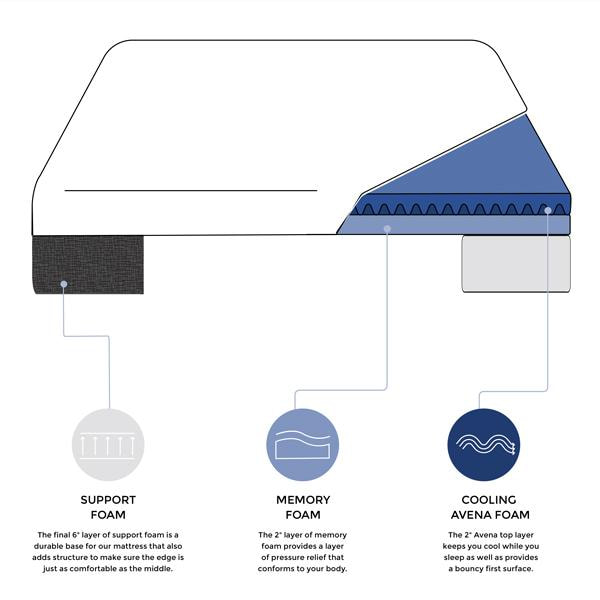 SUPPORT FOAM

The final 6" layer of support foam is a durable base for our mattress that also adds structure to make sure the edge is just as comfortable as the middle.

MEMORY FOAM

The 2" layer of memory foam provides a layer of pressure relief that conforms to your body.

COOLING AVENA FOAM

The 2" Avena top layer keeps you cool while you sleep as well as provides a bouncy first surface.